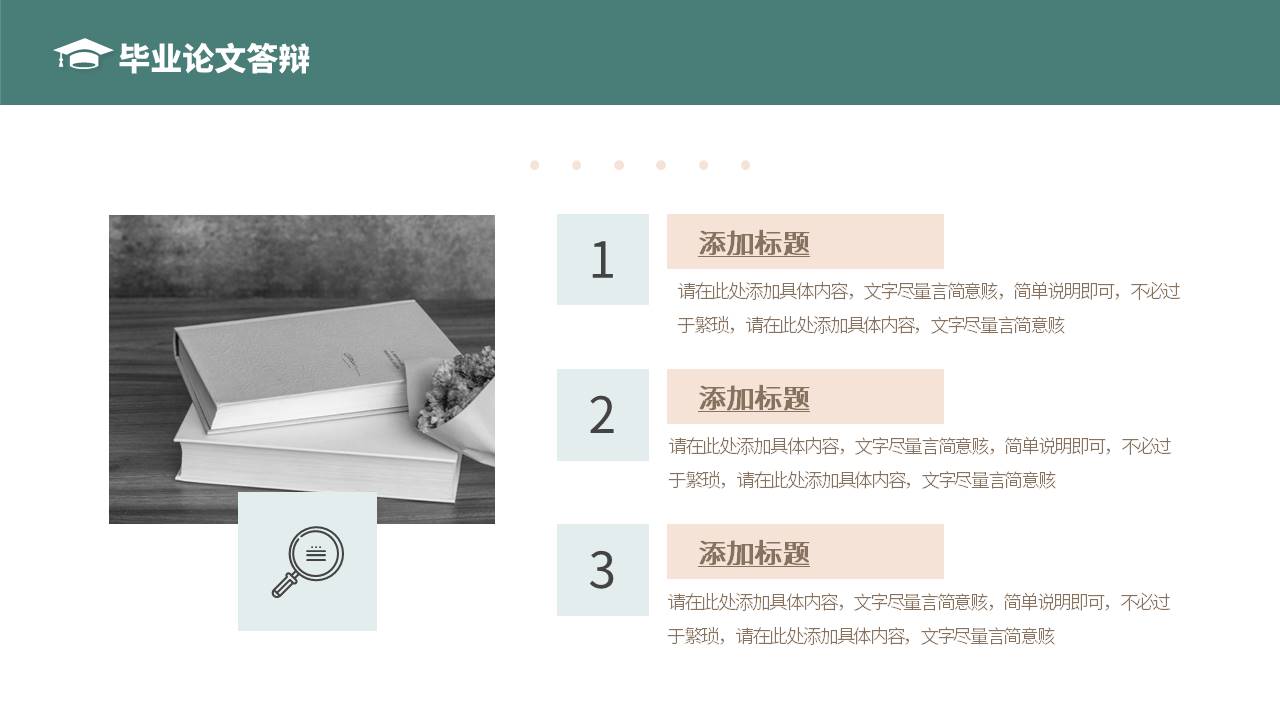 毕业论文答辩

1

添加标题

请在此处添加具体内容，文字尽量言简意赅，简单说明即可，不必过于繁琐，请在此处添加具体内容，文字尽量言简意赅

2

添加标题

请在此处添加具体内容，文字尽量言简意赅，简单说明即可，不必过于繁琐，请在此处添加具体内容，文字尽量言简意赅

3

添加标题

请在此处添加具体内容，文字尽量言简意赅，简单说明即可，不必过于繁琐，请在此处添加具体内容，文字尽量言简意赅